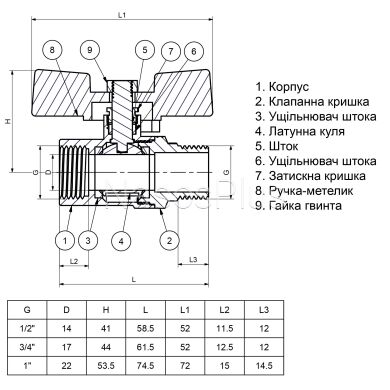 L1

8 9 5 7 6

H

G D G

1 3 4 2

L2 L3

L

1. Корпус
2. Клапанна кришка
3. Ущільнювач штока
4. Латунна куля
5. Шток
6. Ущільнювач штока
7. Затискна кришка
8. Ручка-метелик
9. Гайка гвинта

| G | D | H | L | L1 | L2 | L3 |
|---|---|---|---|---|---|---|
| 1/2" | 14 | 41 | 58.5 | 52 | 11.5 | 12 |
| 3/4" | 17 | 44 | 61.5 | 52 | 12.5 | 12 |
| 1" | 22 | 53.5 | 74.5 | 72 | 15 | 14.5 |