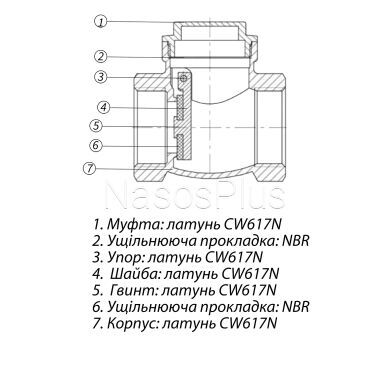 1
2
3
4
5
6
7

NasosPlus

1. Муфта: латунь CW617N
2. Ущільнююча прокладка: NBR
3. Упор: латунь CW617N
4. Шайба: латунь CW617N
5. Гвинт: латунь CW617N
6. Ущільнююча прокладка: NBR
7. Корпус: латунь CW617N