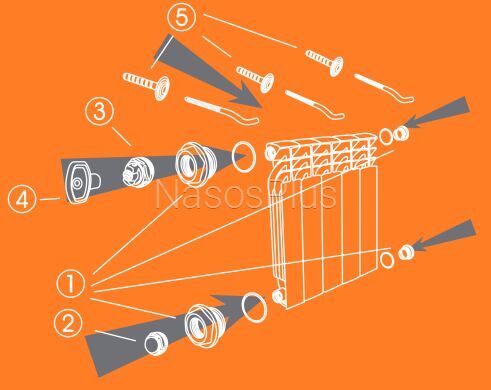 5

3

4

NasosPlus

1

2